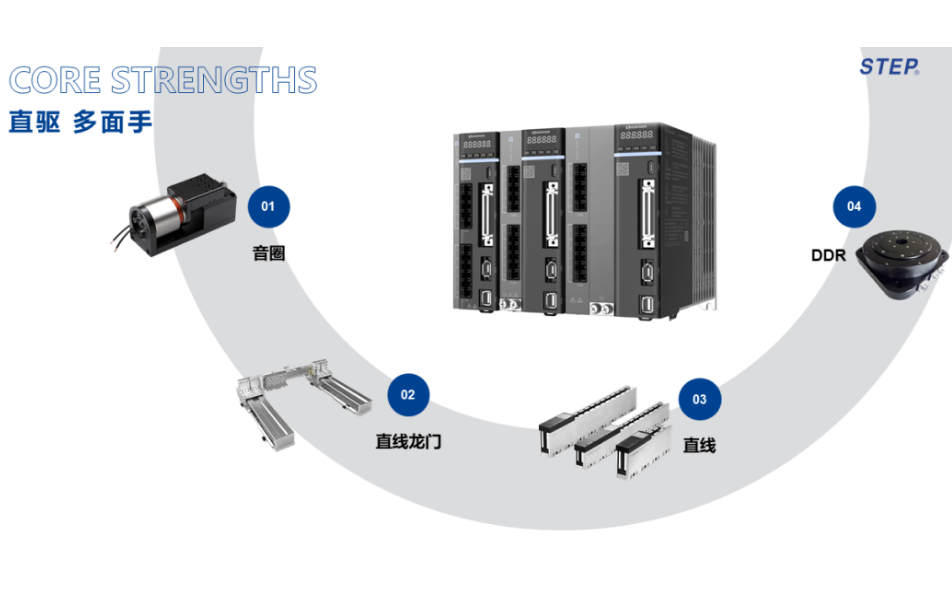 CORE STRENGTHS
直驱 多面手

STEP.

01
音圈

02
直线龙门

03
直线

04
DDR